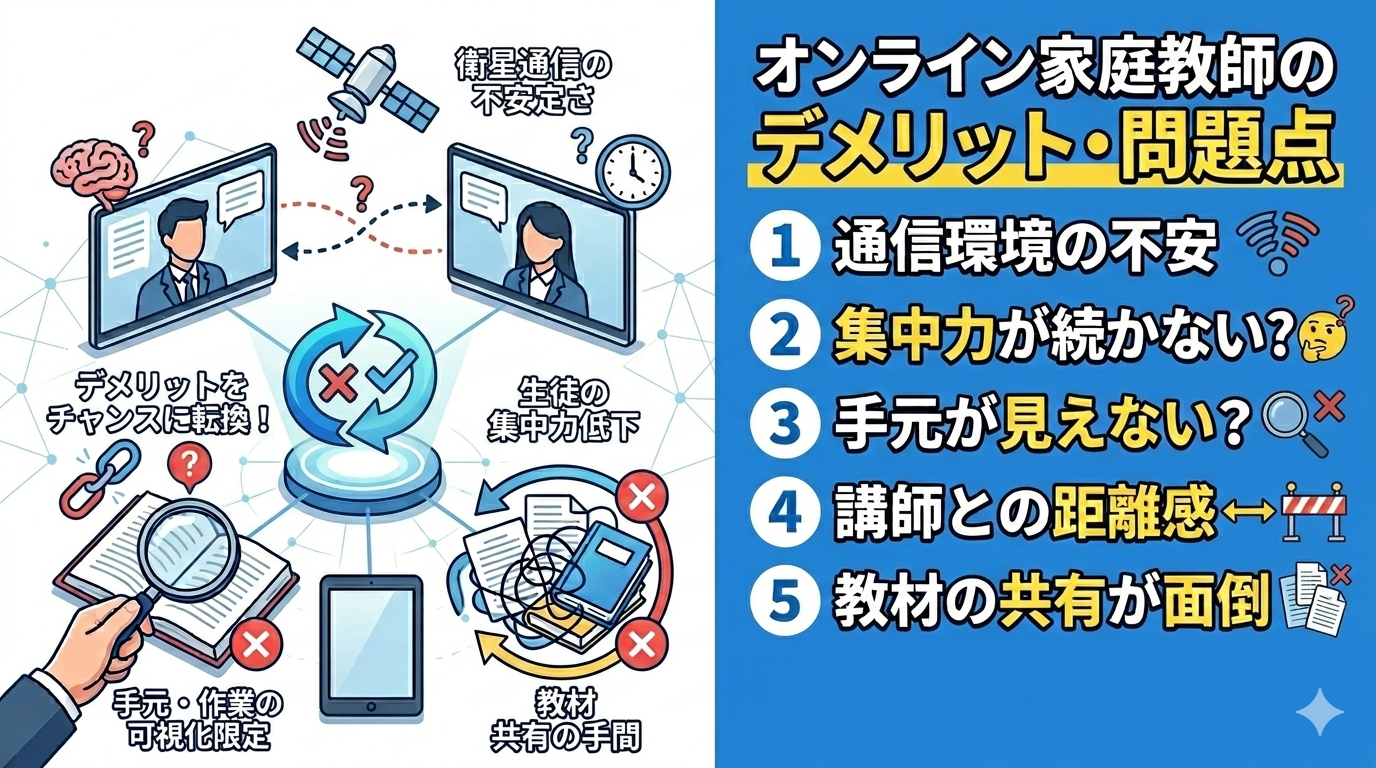 衛星通信の不安定さ

デメリットをチャンスに転換！

生徒の集中力低下

手元・作業の可視化限定

教材共有の手間

オンライン家庭教師の
デメリット・問題点

1 通信環境の不安
2 集中力が続かない？
3 手元が見えない？
4 講師との距離感
5 教材の共有が面倒